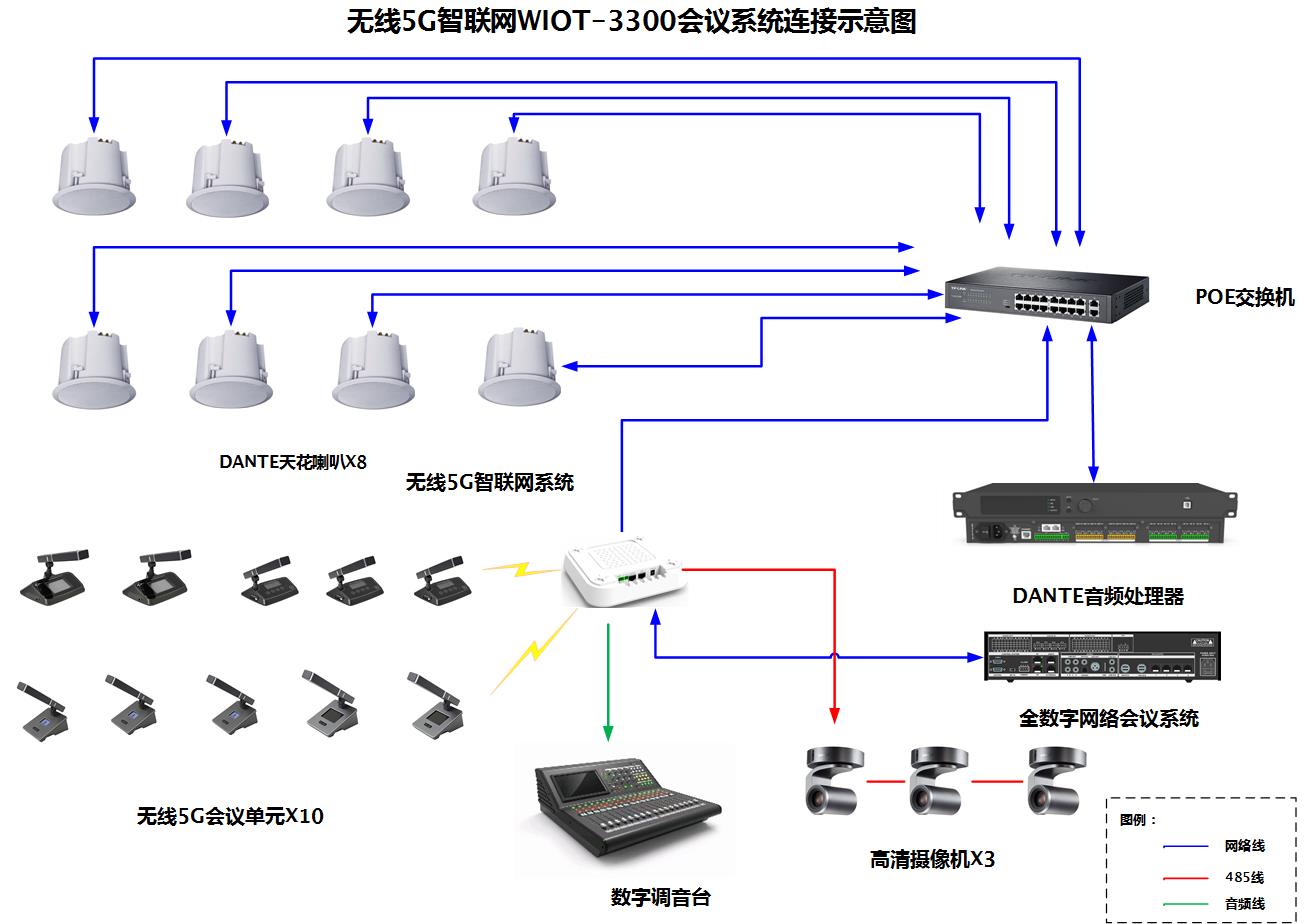 无线5G智联网WIOT-3300会议系统连接示意图

POE交换机

DANTE天花喇叭X8

无线5G智联网系统

DANTE音频处理器

全数字网络会议系统

无线5G会议单元X10

数字调音台

高清摄像机X3

图例：

网络线

485线

音频线